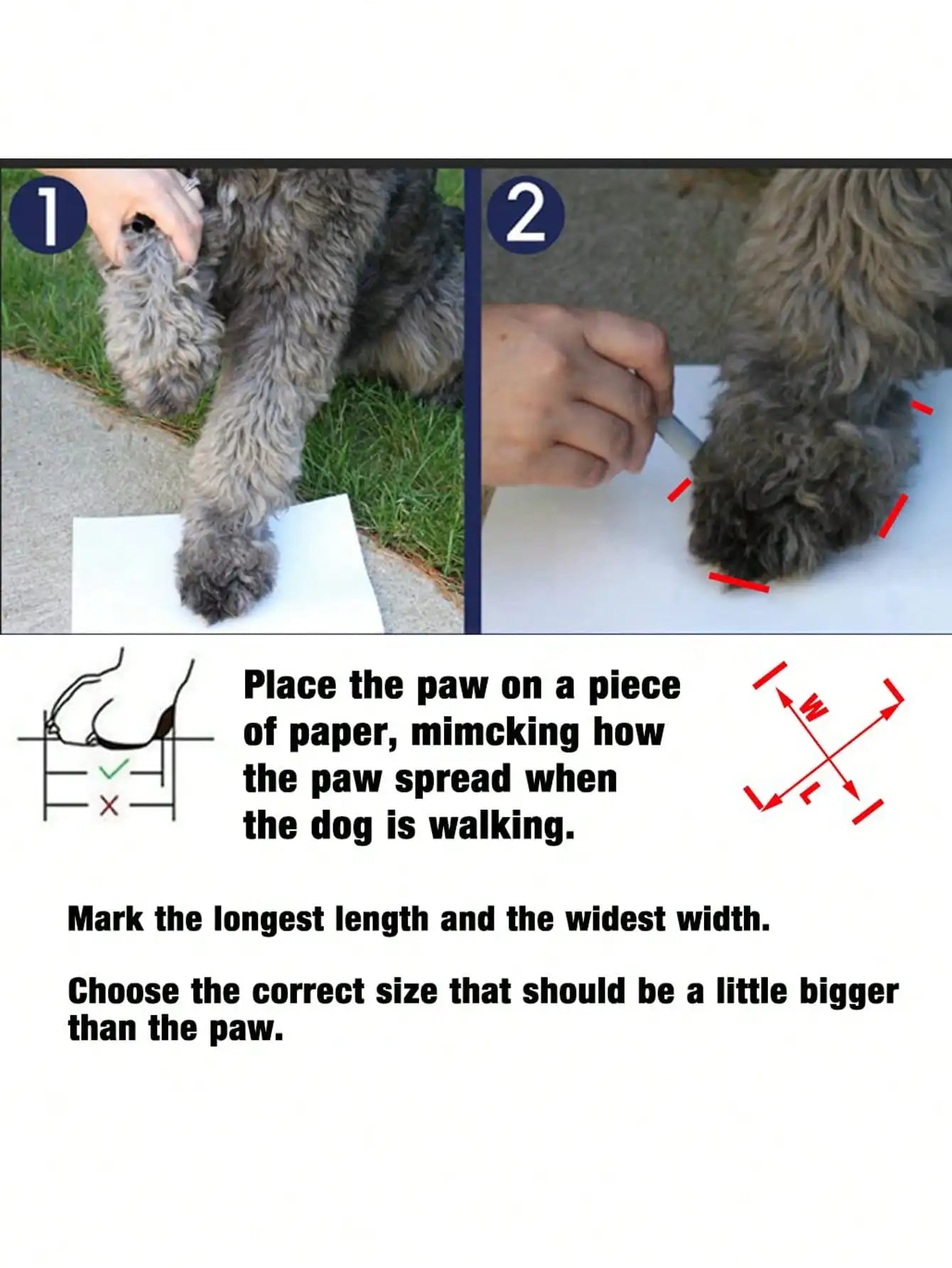 1

2

Place the paw on a piece of paper, mimcking how the paw spread when the dog is walking.

W

L

Mark the longest length and the widest width.

Choose the correct size that should be a little bigger than the paw.